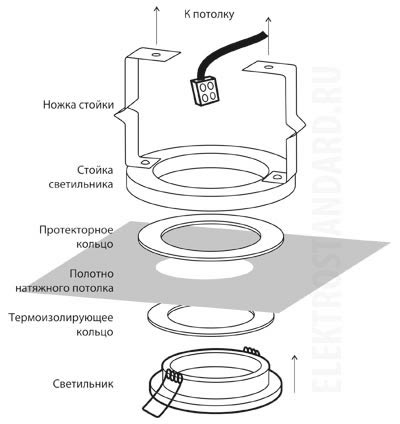 К потолку

Ножка стойки

Стойка светильника

Протекторное кольцо

Полотно натяжного потолка

Термоизолирующее кольцо

Светильник

ELEKTROSTANDARD.RU