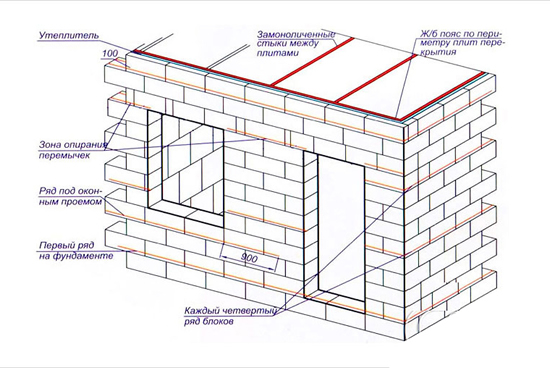 Утеплитель

100

Замоноличенные стыки между плитами

Ж/б пояс по периметру плит перекрытия

Зона опирания перемычек

Ряд под оконным проемом

Первый ряд на фундаменте

900

Каждый четвертый ряд блоков