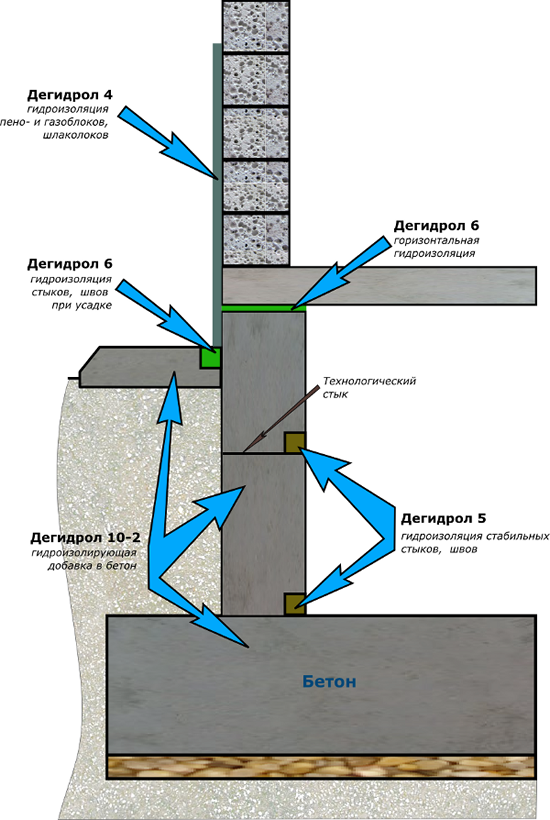 Дегидрол 4
гидроизоляция пено- и газоблоков, шлаколоков

Дегидрол 6
горизонтальная гидроизоляция

Дегидрол 6
гидроизоляция стыков, швов при усадке

Технологический стык

Дегидрол 5
гидроизоляция стабильных стыков, швов

Дегидрол 10-2
гидроизолирующая добавка в бетон

Бетон