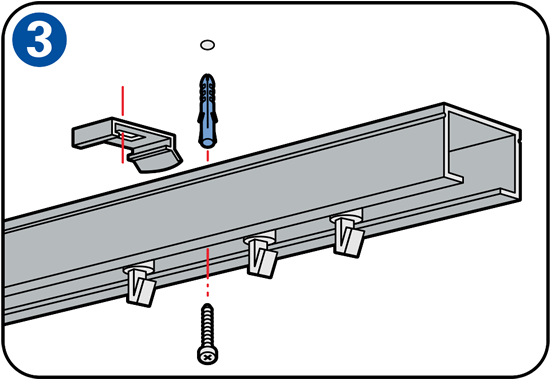 3