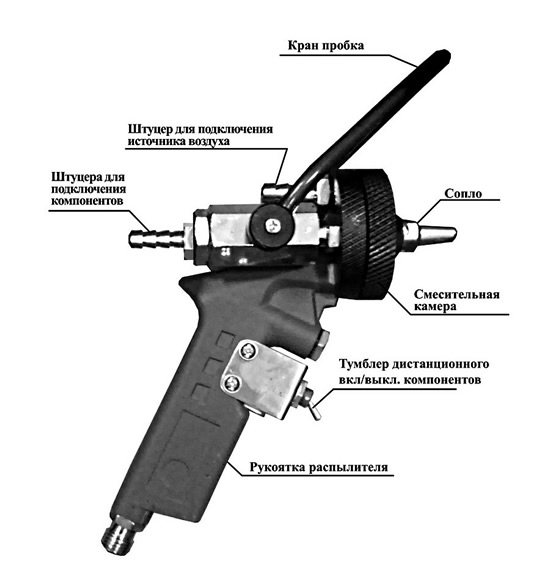 Кран пробка

Штуцер для подключения источника воздуха

Штуцера для подключения компонентов

Сопло

Смесительная камера

Тумблер дистанционного вкл/выкл. компонентов

Рукоятка распылителя