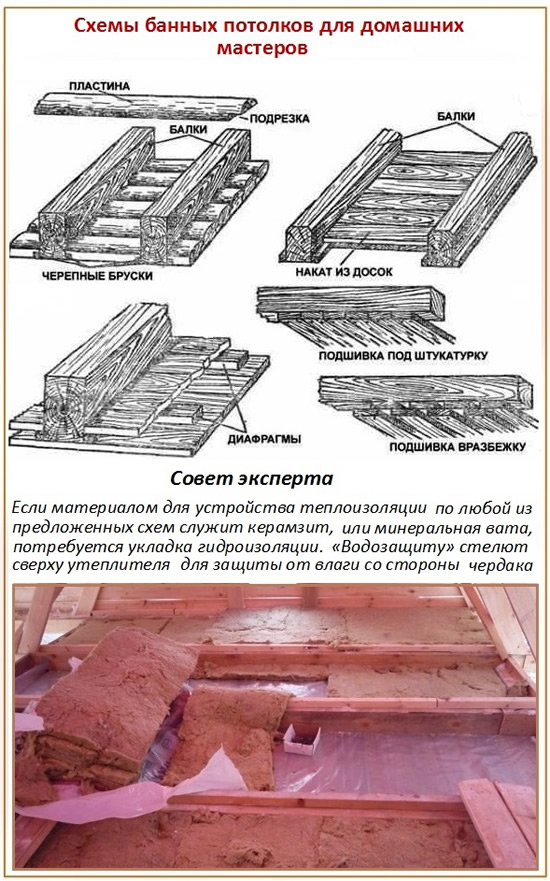 Схемы банных потолков для домашних мастеров

ПЛАСТИНА

ПОДРЕЗКА

БАЛКИ

БАЛКИ

ЧЕРЕПНЫЕ БРУСКИ

НАКАТ ИЗ ДОСОК

ПОДШИВКА ПОД ШТУКАТУРКУ

ДИАФРАГМЫ

ПОДШИВКА ВРАЗБЕЖКУ

Совет эксперта

Если материалом для устройства теплоизоляции по любой из предложенных схем служит керамзит, или минеральная вата, потребуется укладка гидроизоляции. «Водозащиту» стелют сверху утеплителя для защиты от влаги со стороны чердака