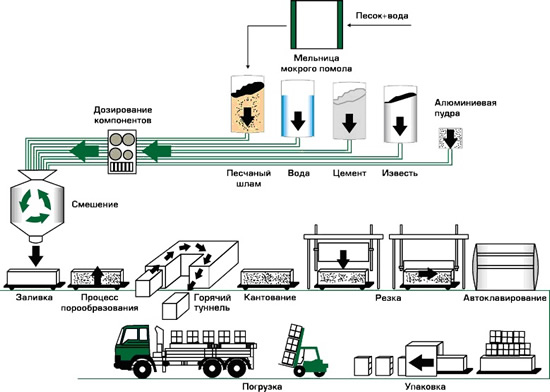 Песок+вода

Мельница мокрого помола

Дозирование компонентов

Алюминиевая пудра

Песчаный шлам

Вода

Цемент

Известь

Смешение

Заливка

Процесс порообразования

Горячий туннель

Кантование

Резка

Автоклавирование

Погрузка

Упаковка