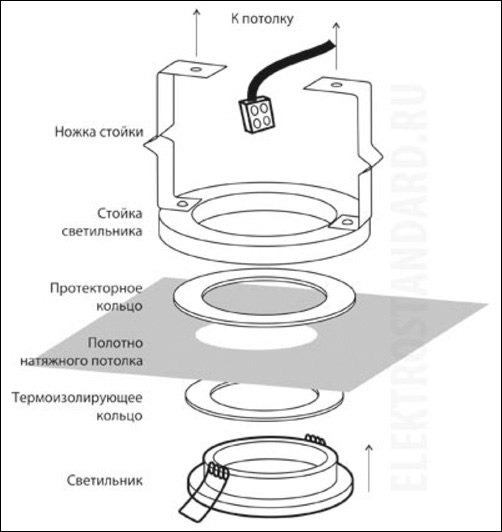 К потолку

Ножка стойки

Стойка светильника

Протекторное кольцо

Полотно натяжного потолка

Термоизолирующее кольцо

Светильник

ELEKTROSTANDARD.RU