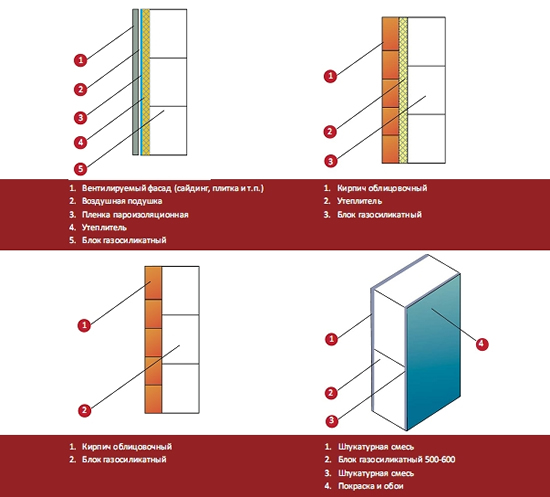 1
2
3
4
5

1. Вентилируемый фасад (сайдинг, плитка и т.п.)
2. Воздушная подушка
3. Пленка пароизоляционная
4. Утеплитель
5. Блок газосиликатный

1
2
3

1. Кирпич облицовочный
2. Утеплитель
3. Блок газосиликатный

1
2

1. Кирпич облицовочный
2. Блок газосиликатный

1
2
3
4

1. Штукатурная смесь
2. Блок газосиликатный 500-600
3. Штукатурная смесь
4. Покраска и обои