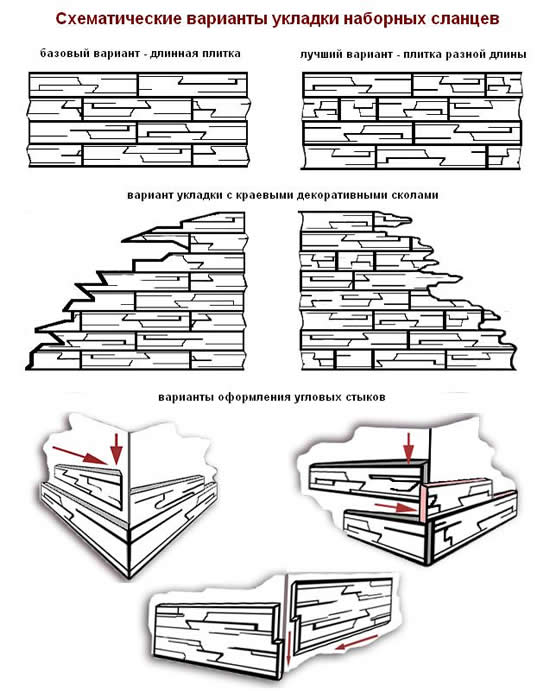 Схематические варианты укладки наборных сланцев

базовый вариант - длинная плитка

лучший вариант - плитка разной длины

вариант укладки с краевыми декоративными сколами

варианты оформления угловых стыков