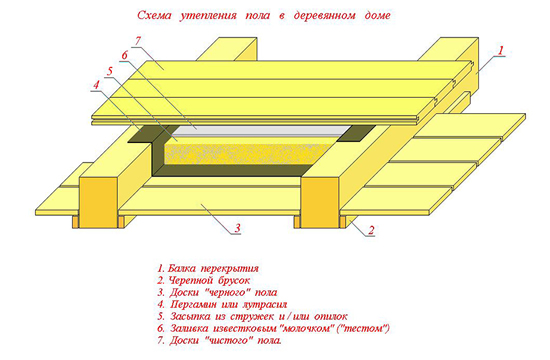 Схема утепления пола в деревянном доме

7
6
5
4
1
3
2

1. Балка перекрытия
2. Черепной брусок
3. Доски "черного" пола
4. Пергамин или лутрасил
5. Засыпка из стружек и / или опилок
6. Заливка известковым "молочком" ("тестом")
7. Доски "чистого" пола.