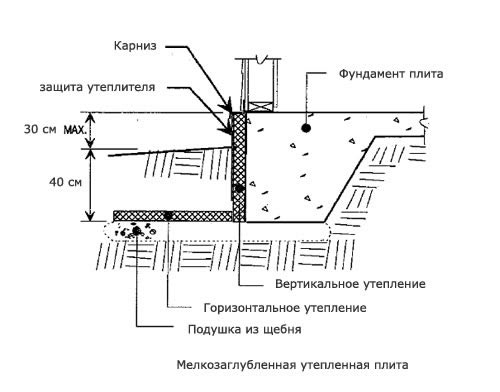 Карниз

защита утеплителя

Фундамент плита

30 см MAX.

40 см

Вертикальное утепление

Горизонтальное утепление

Подушка из щебня

Мелкозаглубленная утепленная плита