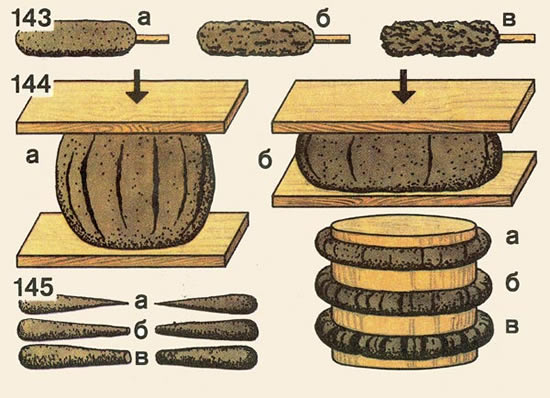 143 а б в

144

а

б

а

б

в

145 а

б

в