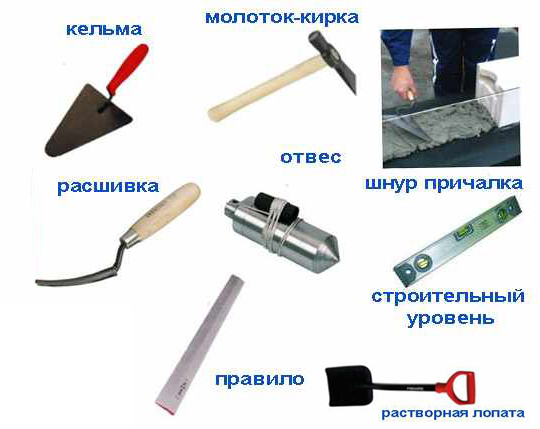 кельма

молоток-кирка

отвес

расшивка

шнур причалка

строительный уровень

правило

растворная лопата